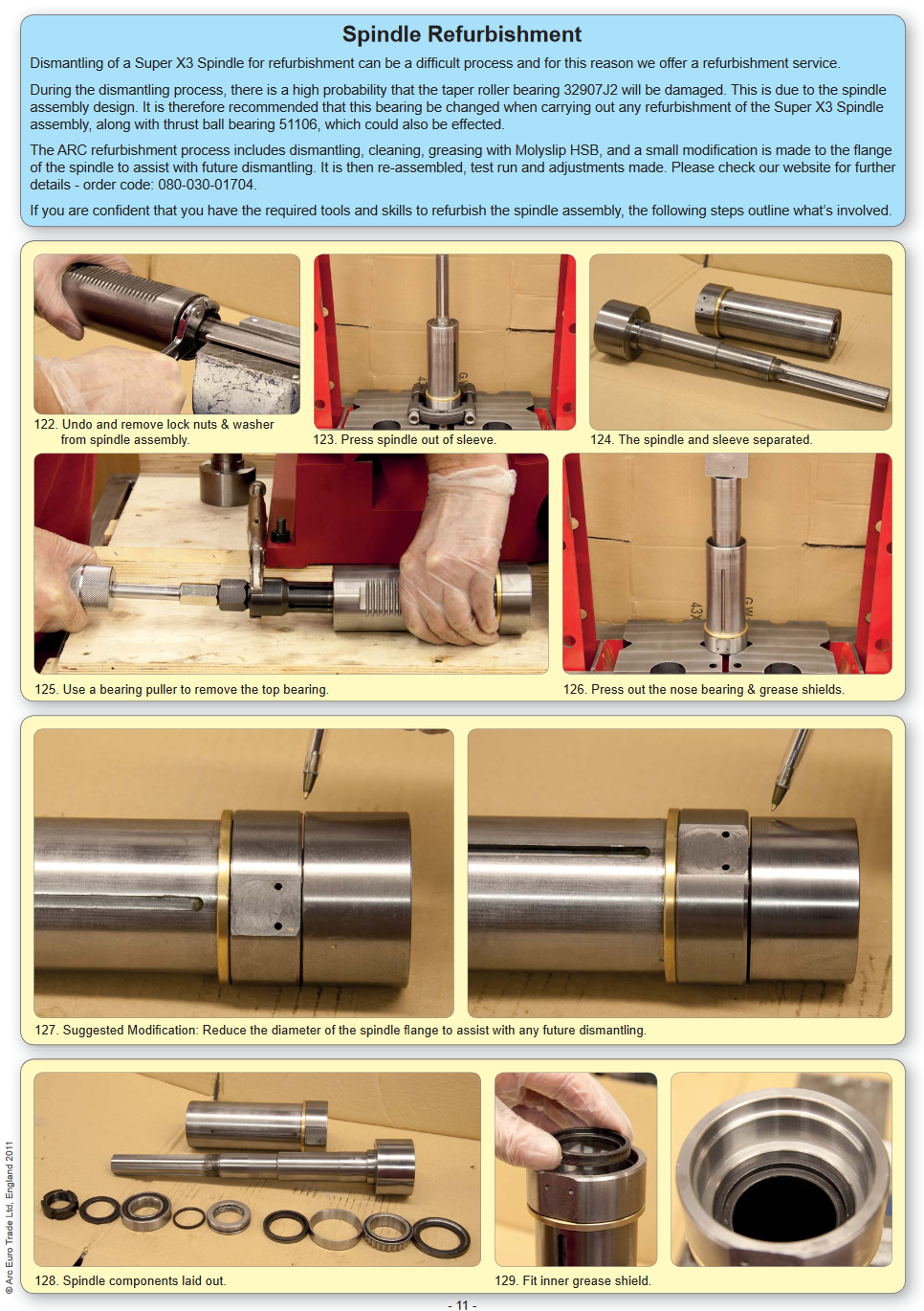 Spindle Refurbishment

Dismantling of a Super X3 Spindle for refurbishment can be a difficult process and for this reason we offer a refurbishment service.

During the dismantling process, there is a high probability that the taper roller bearing 32907J2 will be damaged. This is due to the spindle assembly design. It is therefore recommended that this bearing be changed when carrying out any refurbishment of the Super X3 Spindle assembly, along with thrust ball bearing 51106, which could also be effected.

The ARC refurbishment process includes dismantling, cleaning, greasing with Molyslip HSB, and a small modification is made to the flange of the spindle to assist with future dismantling. It is then re-assembled, test run and adjustments made. Please check our website for further details - order code: 080-030-01704.

If you are confident that you have the required tools and skills to refurbish the spindle assembly, the following steps outline what's involved.

122. Undo and remove lock nuts & washer from spindle assembly.

123. Press spindle out of sleeve.

124. The spindle and sleeve separated.

125. Use a bearing puller to remove the top bearing.

126. Press out the nose bearing & grease shields.

127. Suggested Modification: Reduce the diameter of the spindle flange to assist with any future dismantling.

128. Spindle components laid out.

129. Fit inner grease shield.

© Arc Euro Trade Ltd, England 2011

- 11 -