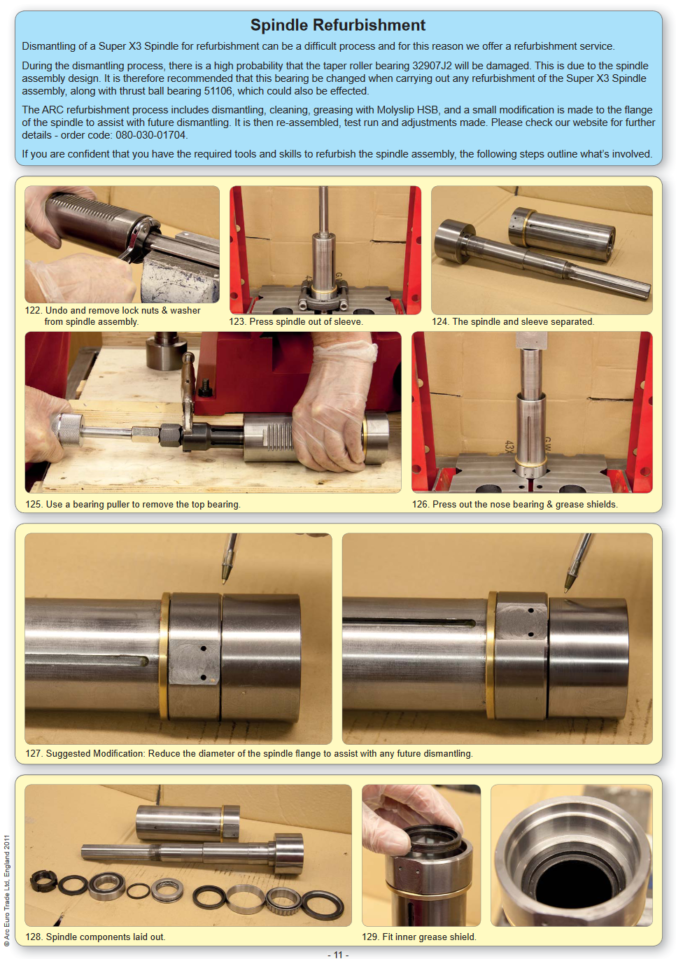 Spindle Refurbishment

Dismantling of a Super X3 Spindle for refurbishment can be a difficult process and for this reason we offer a refurbishment service.

During the dismantling process, there is a high probability that the taper roller bearing 32907J2 will be damaged. This is due to the spindle assembly design. It is therefore recommended that this bearing be changed when carrying out any refurbishment of the Super X3 Spindle assembly, along with thrust ball bearing 51106, which could also be effected.

The ARC refurbishment process includes dismantling, cleaning, greasing with Molyslip HSB, and a small modification is made to the flange of the spindle to assist with future dismantling. It is then re-assembled, test run and adjustments made. Please check our website for further details - order code: 080-030-01704.

If you are confident that you have the required tools and skills to refurbish the spindle assembly, the following steps outline what's involved.

122. Undo and remove lock nuts & washer from spindle assembly.

123. Press spindle out of sleeve.

124. The spindle and sleeve separated.

125. Use a bearing puller to remove the top bearing.

126. Press out the nose bearing & grease shields.

127. Suggested Modification: Reduce the diameter of the spindle flange to assist with any future dismantling.

128. Spindle components laid out.

129. Fit inner grease shield.

© Arc Euro Trade Ltd, England 2011

- 11 -